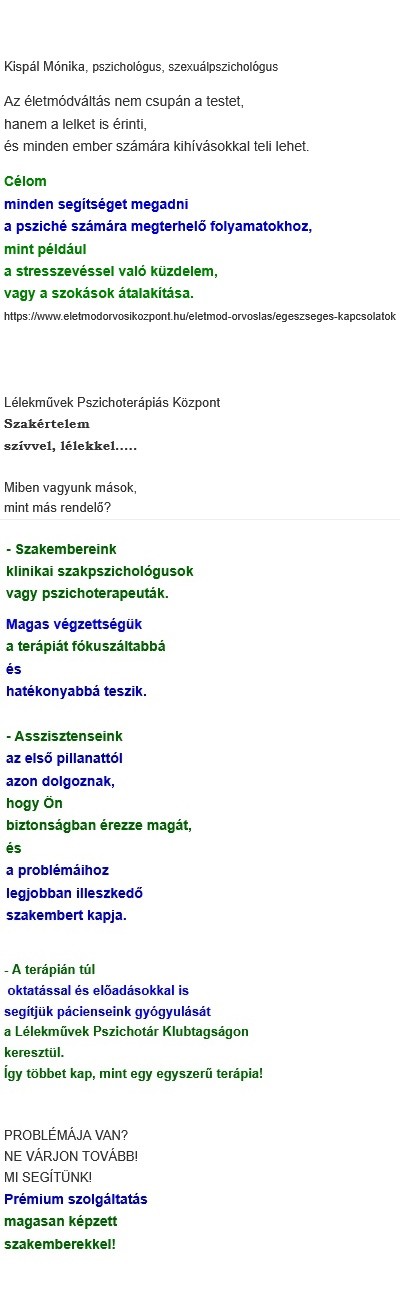 Kispál Mónika, pszichológus, szexuálpszichológus

Az életmódváltás nem csupán a testet, hanem a lelket is érinti, és minden ember számára kihívásokkal teli lehet.

Célom minden segítséget megadni a psziché számára megterhelő folyamatokhoz, mint például a stresszevéssel való küzdelem, vagy a szokások átalakítása.
https://www.eletmodorvosikozpont.hu/eletmod-orvoslas/egeszseges-kapcsolatok

Lélekművek Pszichoterápiás Központ
Szakértelem szívvel, lélekkel.....

Miben vagyunk mások, mint más rendelő?

- Szakembereink klinikai szakpszichológusok vagy pszichoterapeuták.

Magas végzettségük a terápiát fókuszáltabbá és hatékonyabbá teszik.

- Asszisztenseink az első pillanattól azon dolgoznak, hogy Ön biztonságban érezze magát, és a problémáihoz legjobban illeszkedő szakembert kapja.

- A terápián túl oktatással és előadásokkal is segítjük pácienseink gyógyulását a Lélekművek Pszichotár Klubtagságon keresztül.
Így többet kap, mint egy egyszerű terápia!

PROBLÉMÁJA VAN?
NE VÁRJON TOVÁBB!
MI SEGÍTÜNK!
Prémium szolgáltatás magasan képzett szakemberekkel!